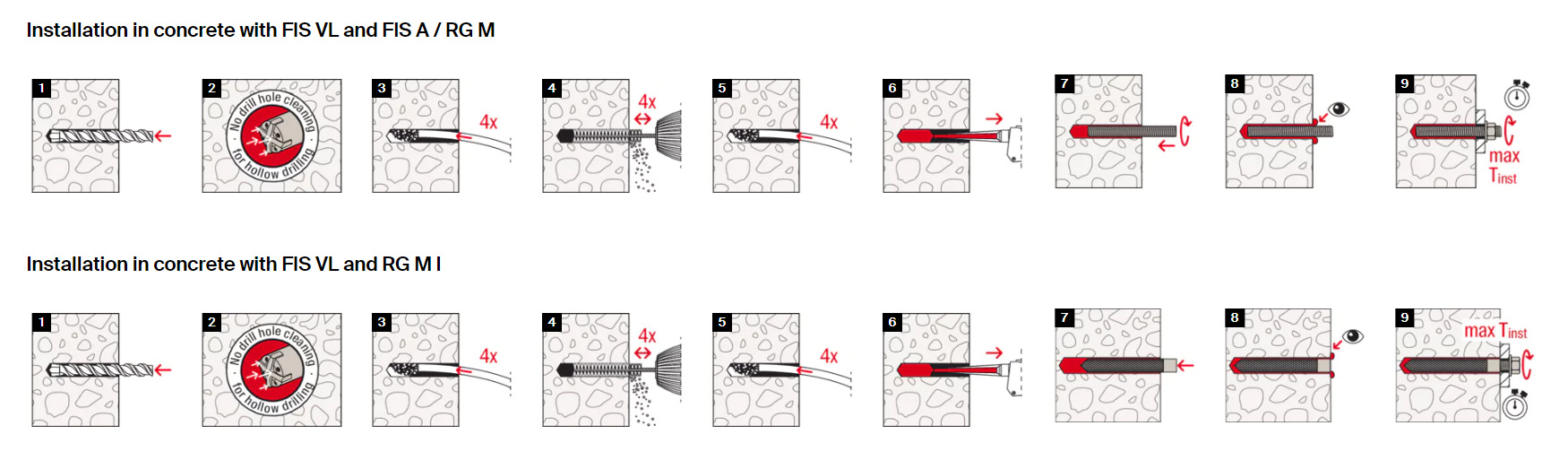 Installation in concrete with FIS VL and FIS A / RG M

1

2 No drill hole cleaning for hollow drilling

3 4x

4 4x

5 4x

6

7

8

9 max $T_{inst}$

Installation in concrete with FIS VL and RG M I

1

2 No drill hole cleaning for hollow drilling

3 4x

4 4x

5 4x

6

7

8

9 max $T_{inst}$