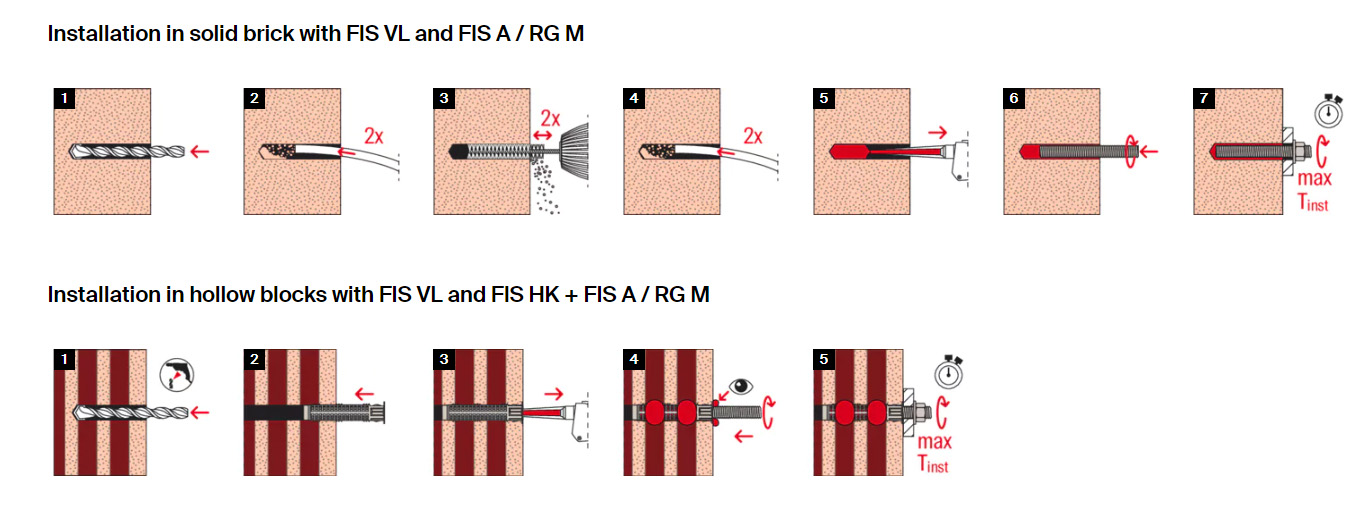 Installation in solid brick with FIS VL and FIS A / RG M

1

2
2x

3
2x

4
2x

5

6

7
max
$T_{inst}$

Installation in hollow blocks with FIS VL and FIS HK + FIS A / RG M

1

2

3

4

5
max
$T_{inst}$